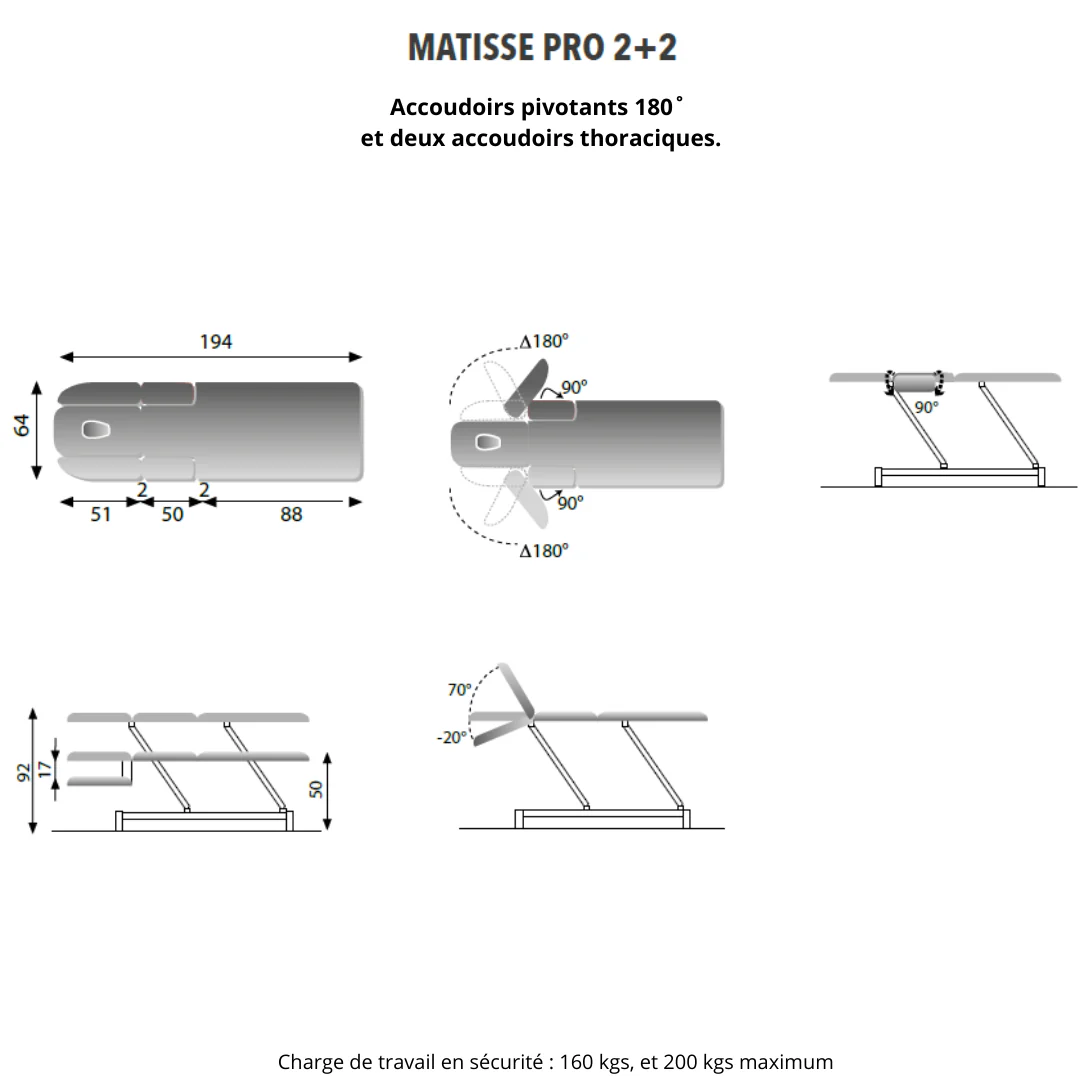 MATISSE PRO 2+2

Accoudoirs pivotants 180˚
et deux accoudoirs thoraciques.

194
64
51
2
50
2
88

Δ180°
90°
90°
Δ180°

90°

92
17
50

70°
-20°

Charge de travail en sécurité : 160 kgs, et 200 kgs maximum